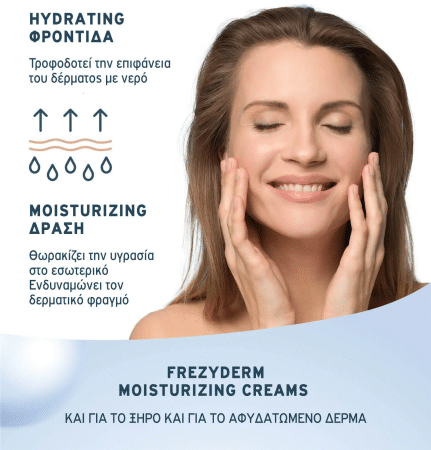 HYDRATING
ΦΡΟΝΤΙΔΑ

Τροφοδοτεί την επιφάνεια του δέρματος με νερό

MOISTURIZING
ΔΡΑΣΗ

Θωρακίζει την υγρασία στο εσωτερικό
Ενδυναμώνει τον δερματικό φραγμό

FREZYDERM
MOISTURIZING CREAMS

ΚΑΙ ΓΙΑ ΤΟ ΞΗΡΟ ΚΑΙ ΓΙΑ ΤΟ ΑΦΥΔΑΤΩΜΕΝΟ ΔΕΡΜΑ